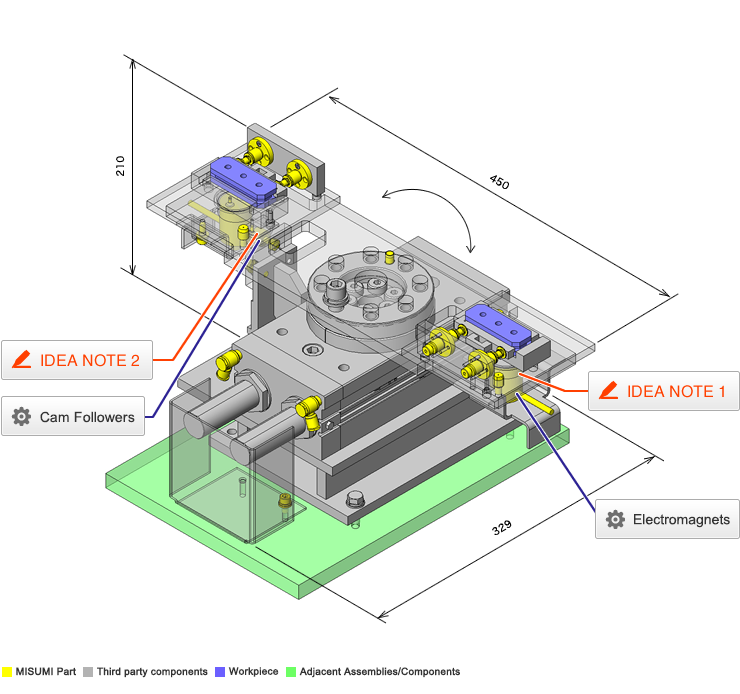 210

450

IDEA NOTE 2

Cam Followers

IDEA NOTE 1

Electromagnets

329

MISUMI Part Third party components Workpiece Adjacent Assemblies/Components